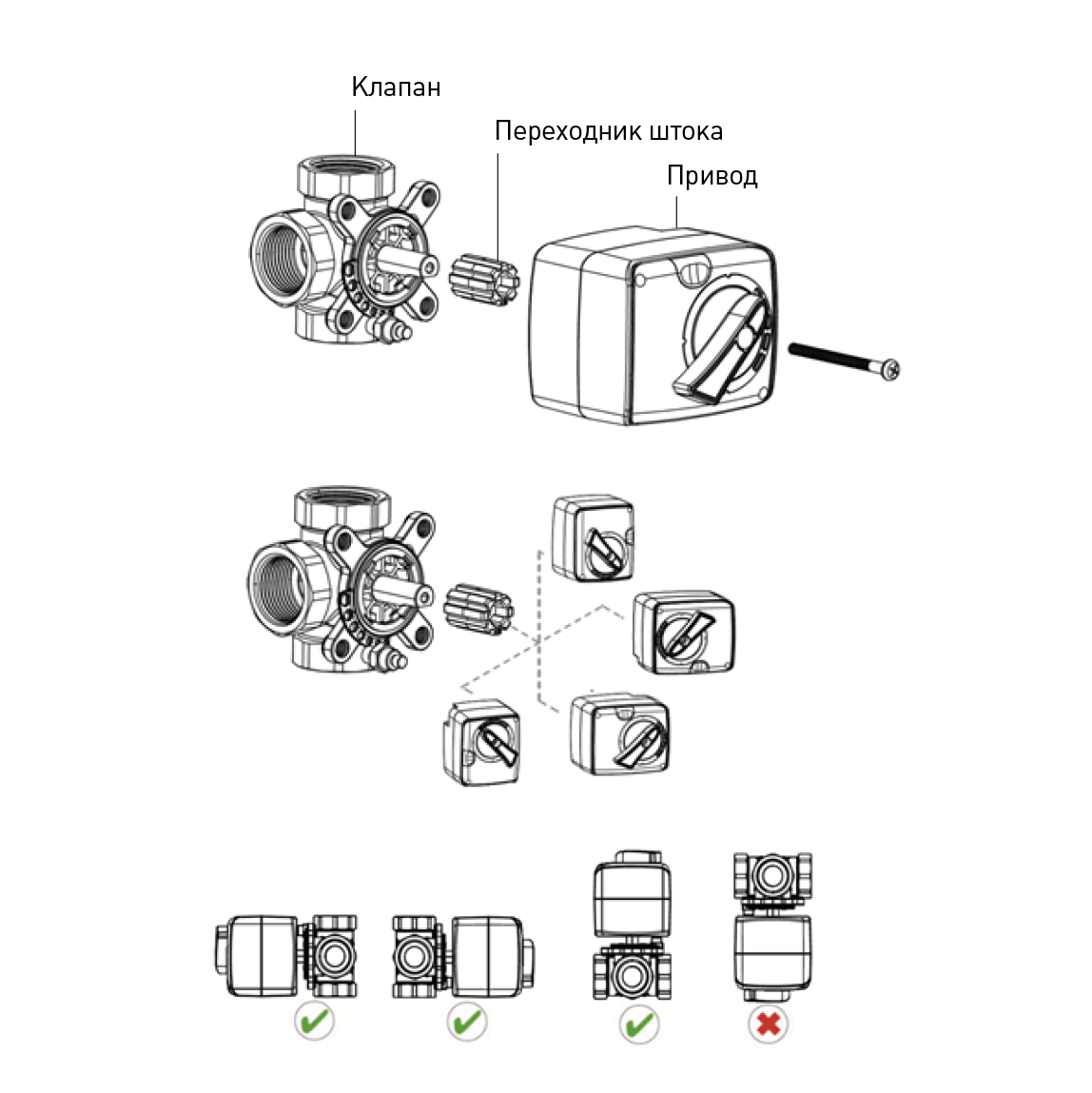 Клапан

Переходник штока

Привод